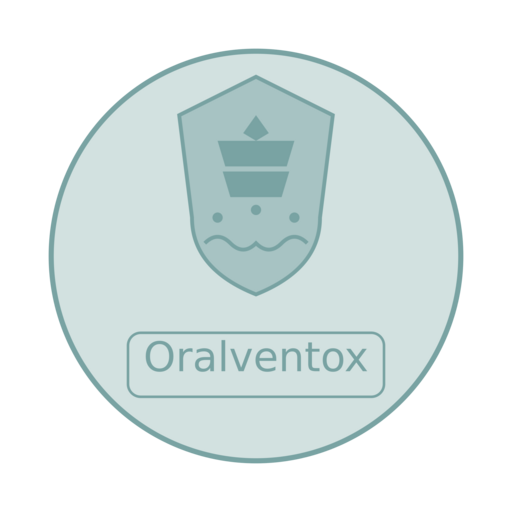 Oralventox